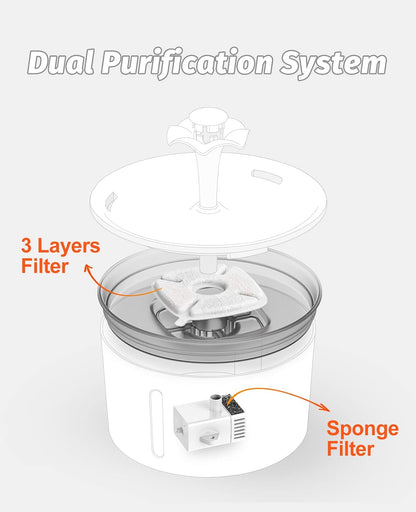 Dual Purification System

3 Layers Filter

Sponge Filter