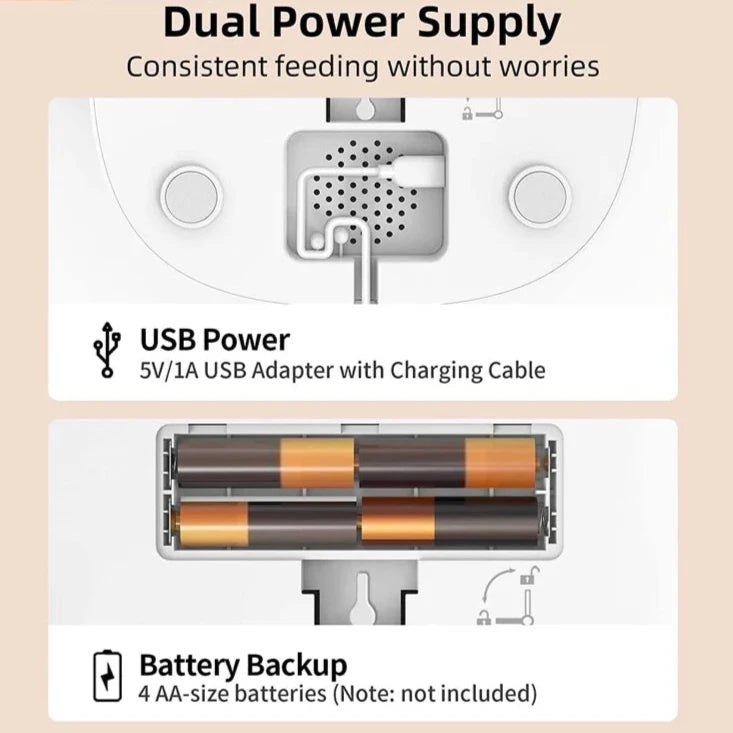 Dual Power Supply
Consistent feeding without worries

USB Power
5V/1A USB Adapter with Charging Cable

Battery Backup
4 AA-size batteries (Note: not included)